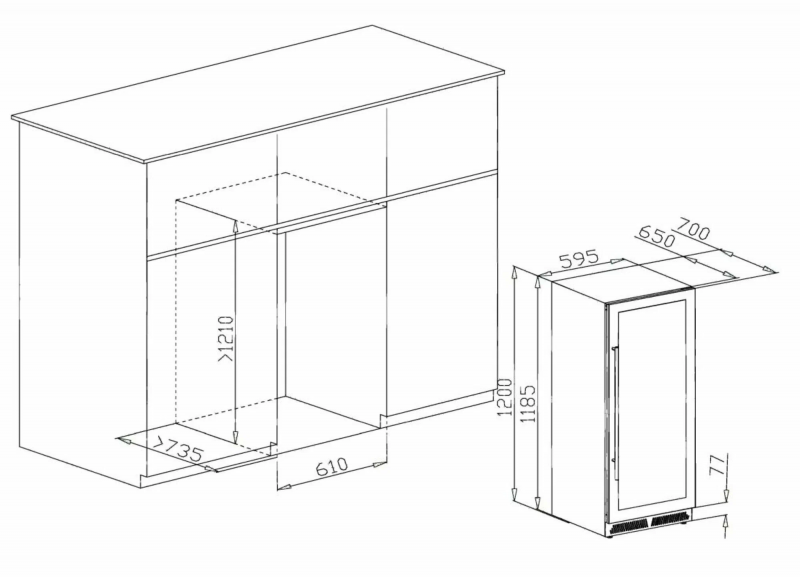 >1210
>735
610
595
650
700
1200
1185
77