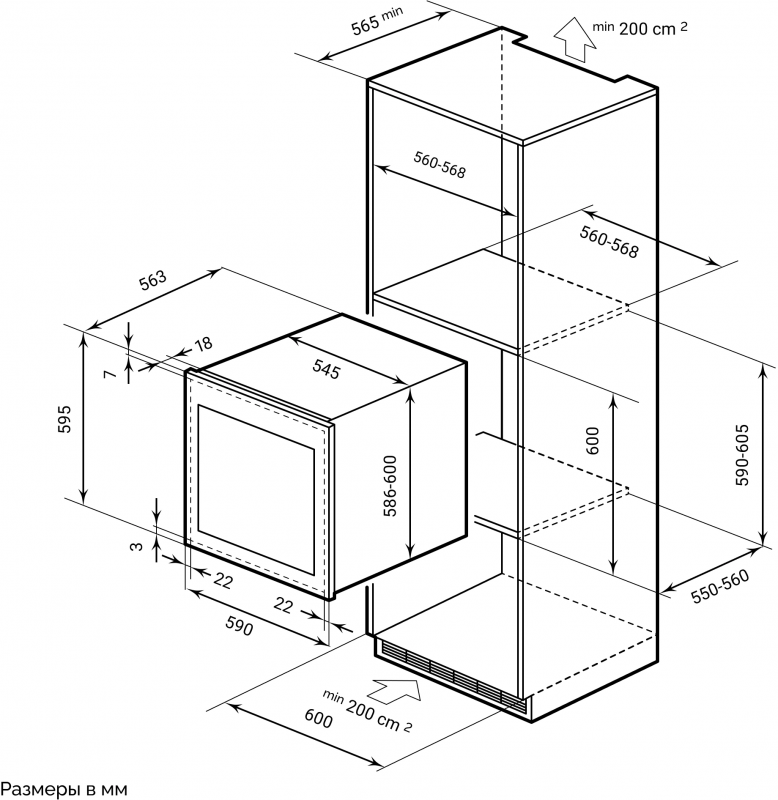 565 min
min 200 cm 2
560-568
560-568
563
18
7
545
595
586-600
600
590-605
3
22
22
590
550-560
min 200 cm 2
600
Размеры в мм