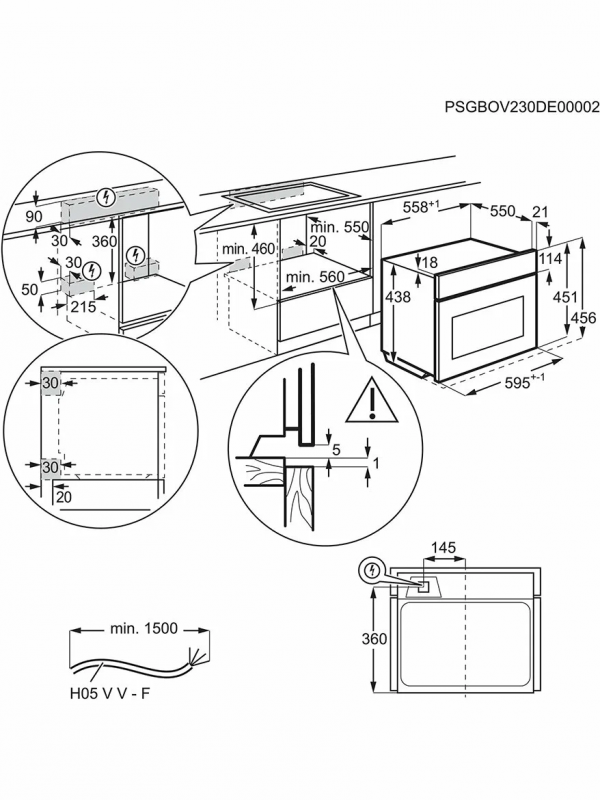 PSGBOV230DE00002

90
30
360
30
50
215

min. 460
min. 550
20
min. 560

$558^{+1}$
550
21
18
114
438
451
456
$595^{+-1}$

30
30
20

5
1

145
360

min. 1500
H05 V V - F