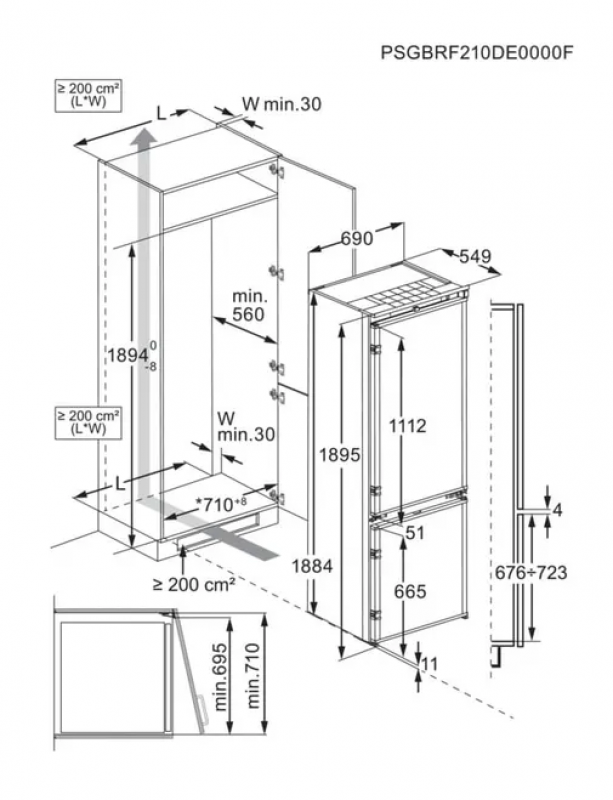 PSGBRF210DE0000F

≥ 200 cm²
(L*W)

L

W min.30

690

549

min.
560

$1894^{0}_{-8}$

≥ 200 cm²
(L*W)

W
min.30

L

$*710^{+8}$

≥ 200 cm²

1112

1895

1884

51

665

11

4

676÷723

min.695

min.710