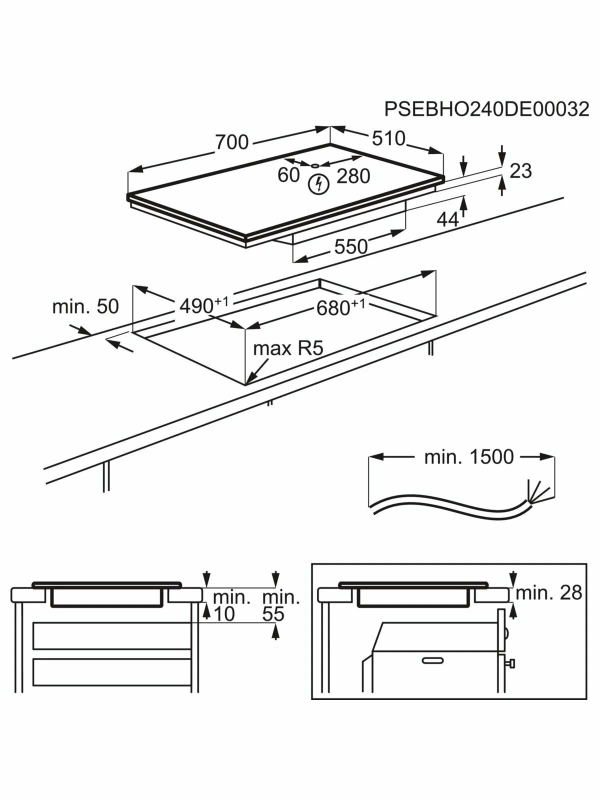 PSEBHO240DE00032

700
510
60
280
23
44
550

min. 50
$490^{+1}$
$680^{+1}$
max R5

min. 1500

min.
10
min.
55

min. 28