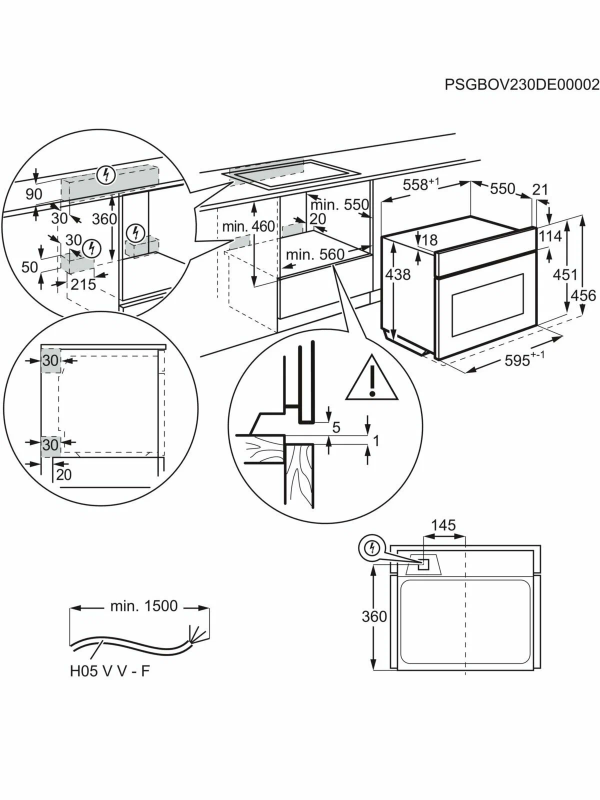 PSGBOV230DE00002

90
30
360
30
50
215

min. 460
min. 550
20
min. 560

$558^{+1}$
550
21
18
114
438
451
456
$595^{+-1}$

30
30
20

5
1

145
360

min. 1500
H05 V V - F