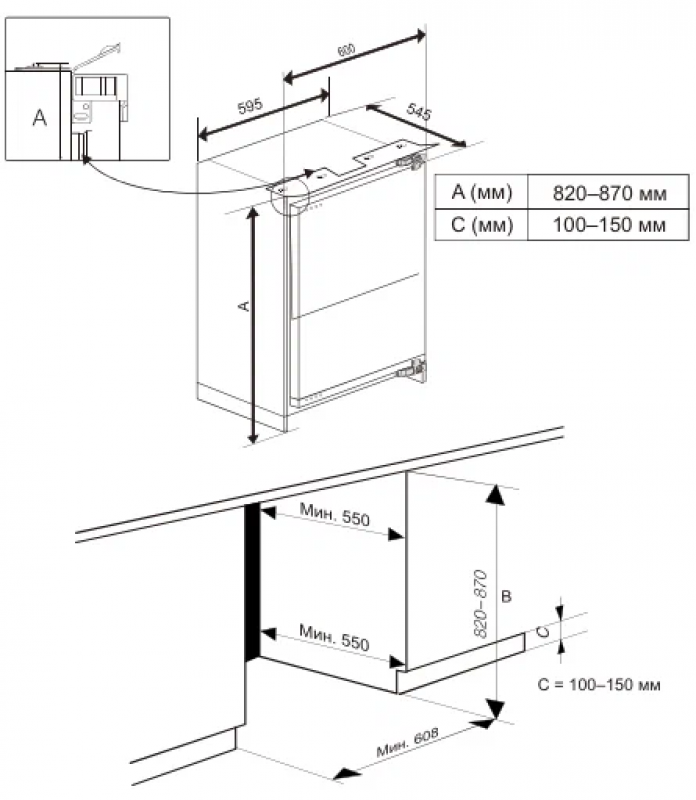 A

600

595

545

| A (мм) | 820–870 мм |
|---|---|
| C (мм) | 100–150 мм |

A

Мин. 550

Мин. 550

820–870

B

C

C = 100–150 мм

Мин. 608