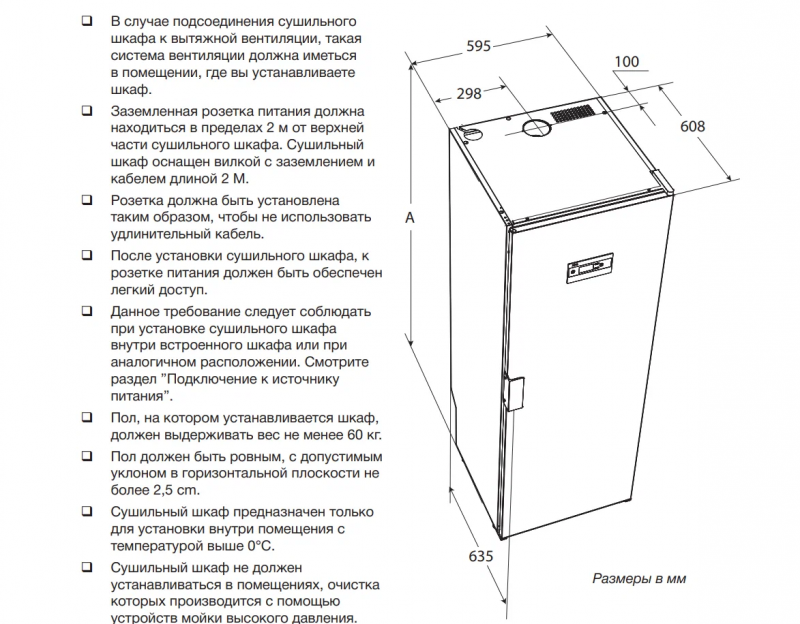 ❑ В случае подсоединения сушильного шкафа к вытяжной вентиляции, такая система вентиляции должна иметься в помещении, где вы устанавливаете шкаф.

❑ Заземленная розетка питания должна находиться в пределах 2 м от верхней части сушильного шкафа. Сушильный шкаф оснащен вилкой с заземлением и кабелем длиной 2 М.

❑ Розетка должна быть установлена таким образом, чтобы не использовать удлинительный кабель.

❑ После установки сушильного шкафа, к розетке питания должен быть обеспечен легкий доступ.

❑ Данное требование следует соблюдать при установке сушильного шкафа внутри встроенного шкафа или при аналогичном расположении. Смотрите раздел ”Подключение к источнику питания”.

❑ Пол, на котором устанавливается шкаф, должен выдерживать вес не менее 60 кг.

❑ Пол должен быть ровным, с допустимым уклоном в горизонтальной плоскости не более 2,5 cm.

❑ Сушильный шкаф предназначен только для установки внутри помещения с температурой выше 0°C.

❑ Сушильный шкаф не должен устанавливаться в помещениях, очистка которых производится с помощью устройств мойки высокого давления.

595
100
298
608
A
635
Размеры в мм