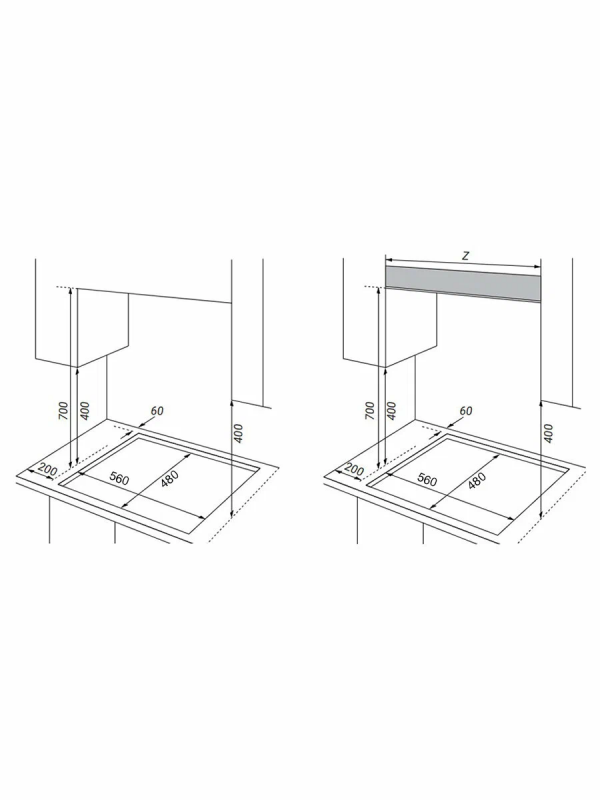 700
400
60
400
200
560
480

Z
700
400
60
400
200
560
480