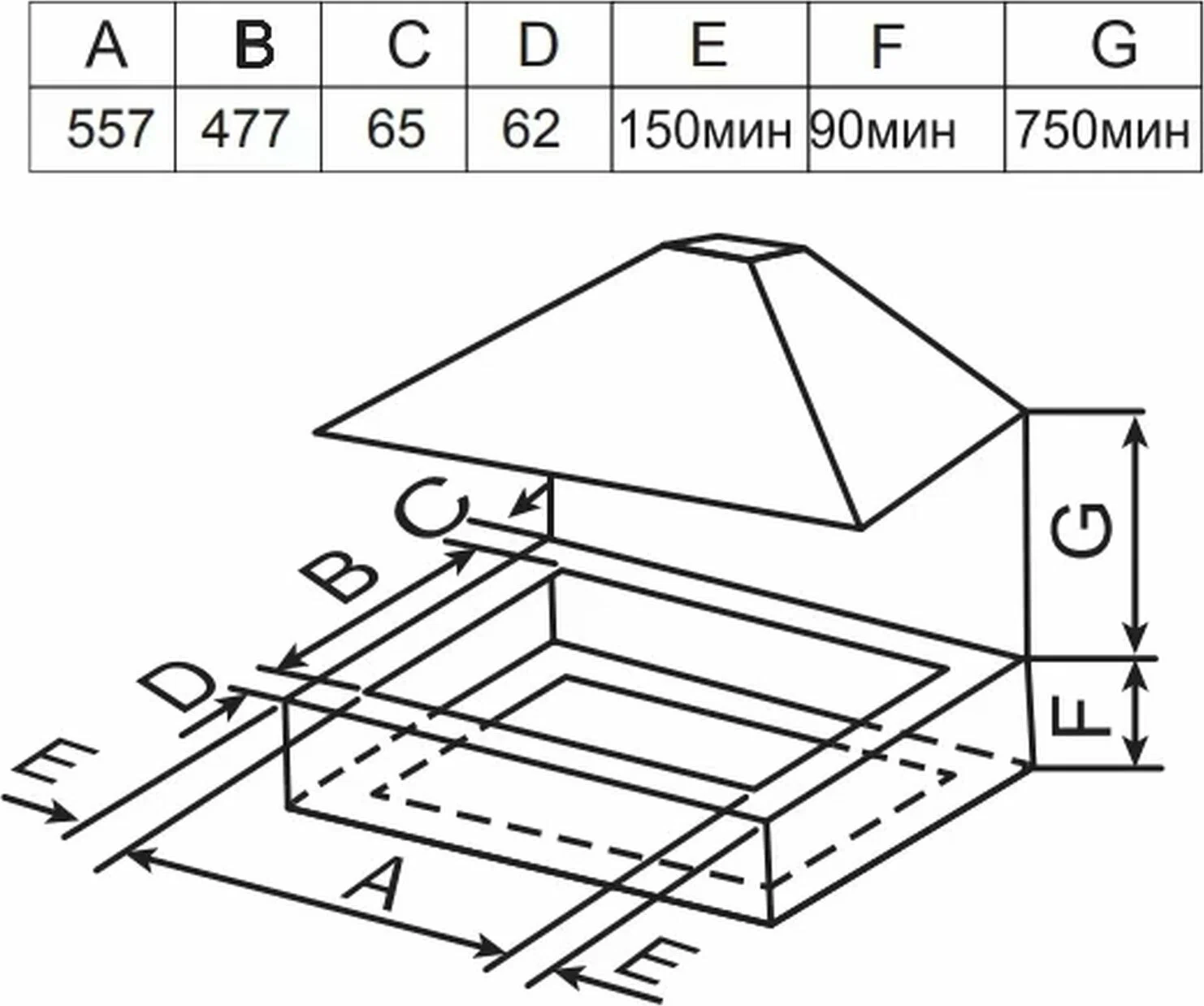 | A | B | C | D | E | F | G |
|---|---|---|---|---|---|---|
| 557 | 477 | 65 | 62 | 150мин | 90мин | 750мин |

C
B
D
E
A
E
G
F