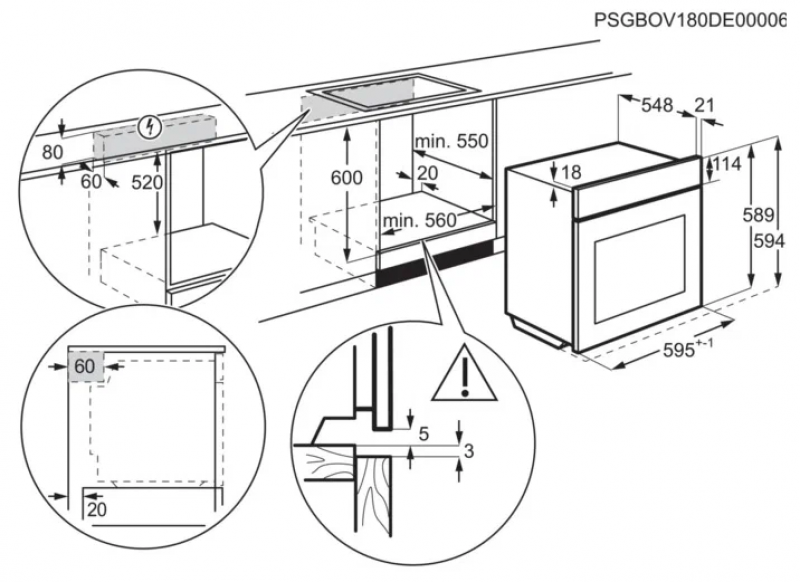 PSGBOV180DE00006

80
60
520
600
min. 550
20
min. 560
548
21
18
114
589
594
$595^{+-1}$
60
20
5
3