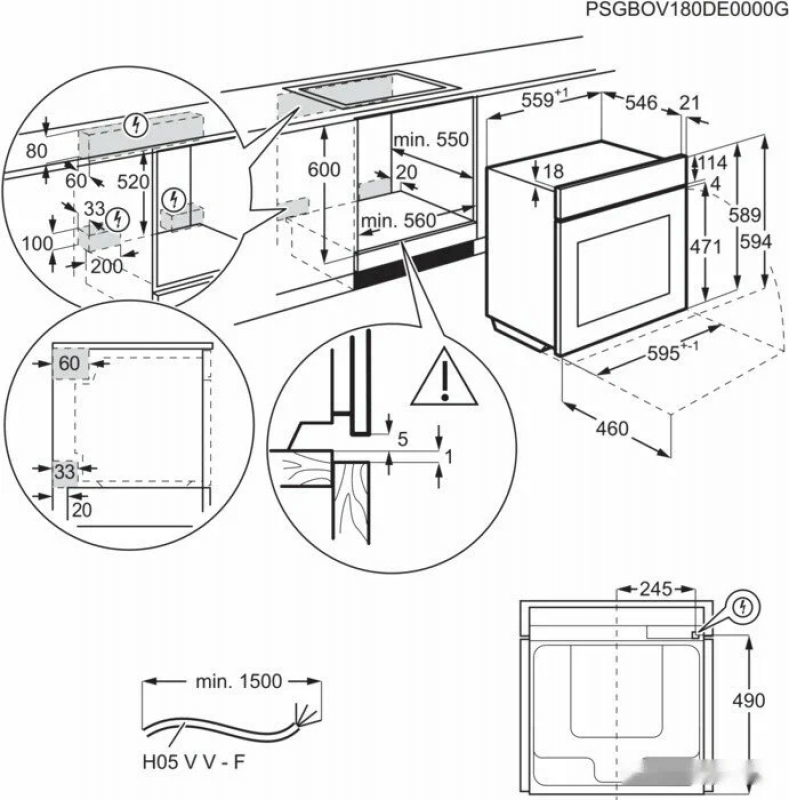 PSGBOV180DE0000G

80
60
520
33
100
200

600
min. 550
20
min. 560

$559^{+1}$
546
21
18
114
4
589
594
471
$595^{+-1}$
460

60
33
20

5
1

245
490

min. 1500
H05 V V - F