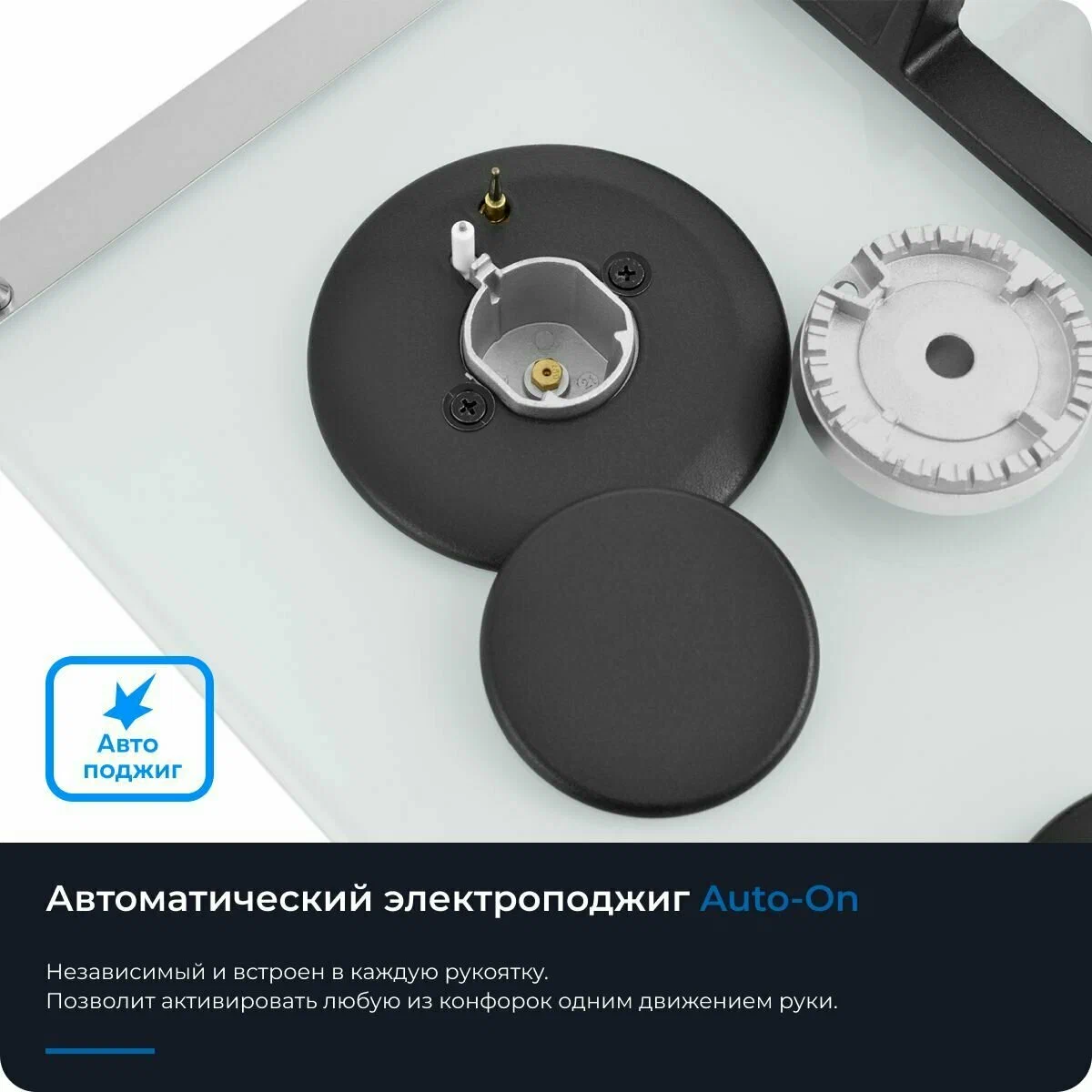 Авто поджиг

Автоматический электроподжиг Auto-On

Независимый и встроен в каждую рукоятку.
Позволит активировать любую из конфорок одним движением руки.