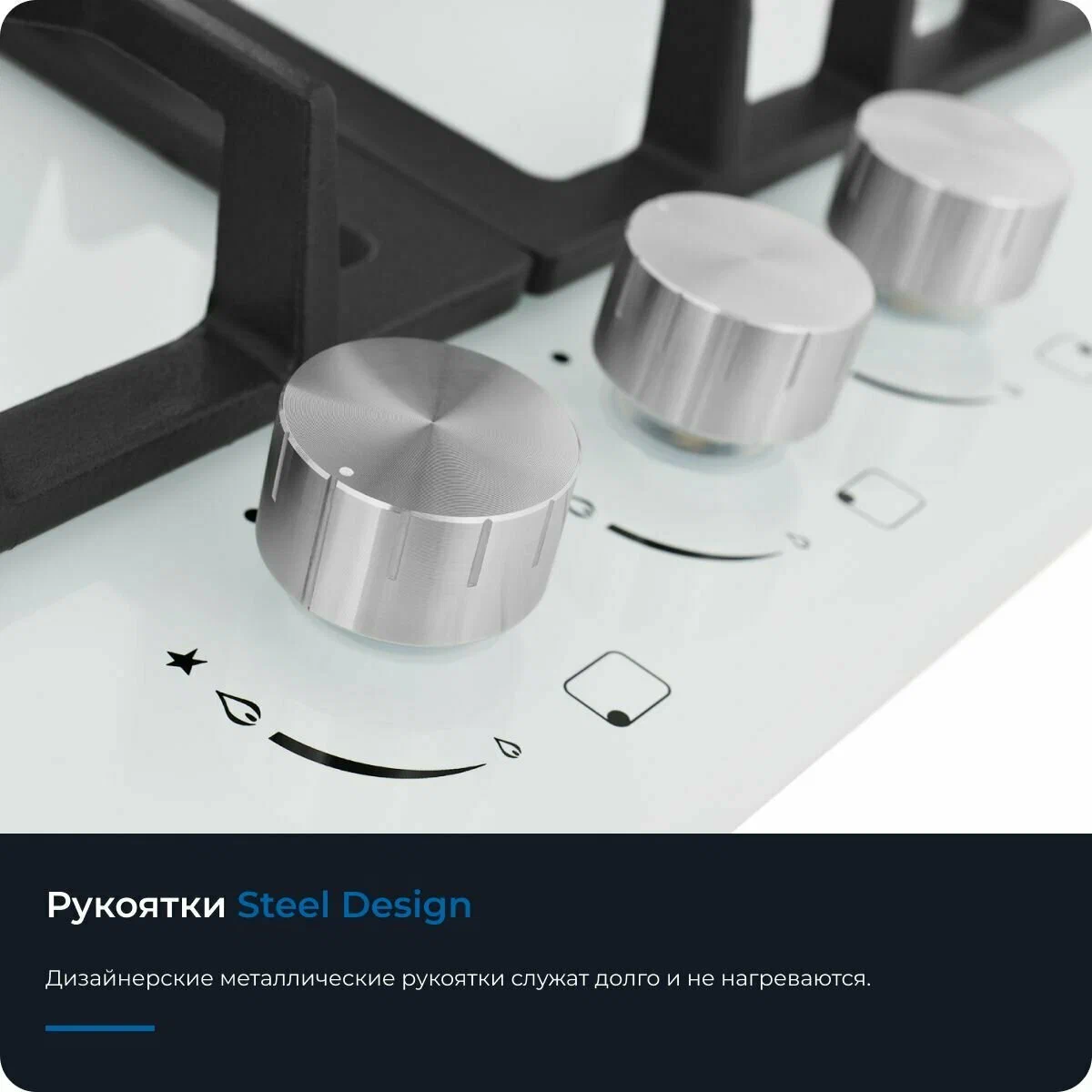 Рукоятки Steel Design

Дизайнерские металлические рукоятки служат долго и не нагреваются.