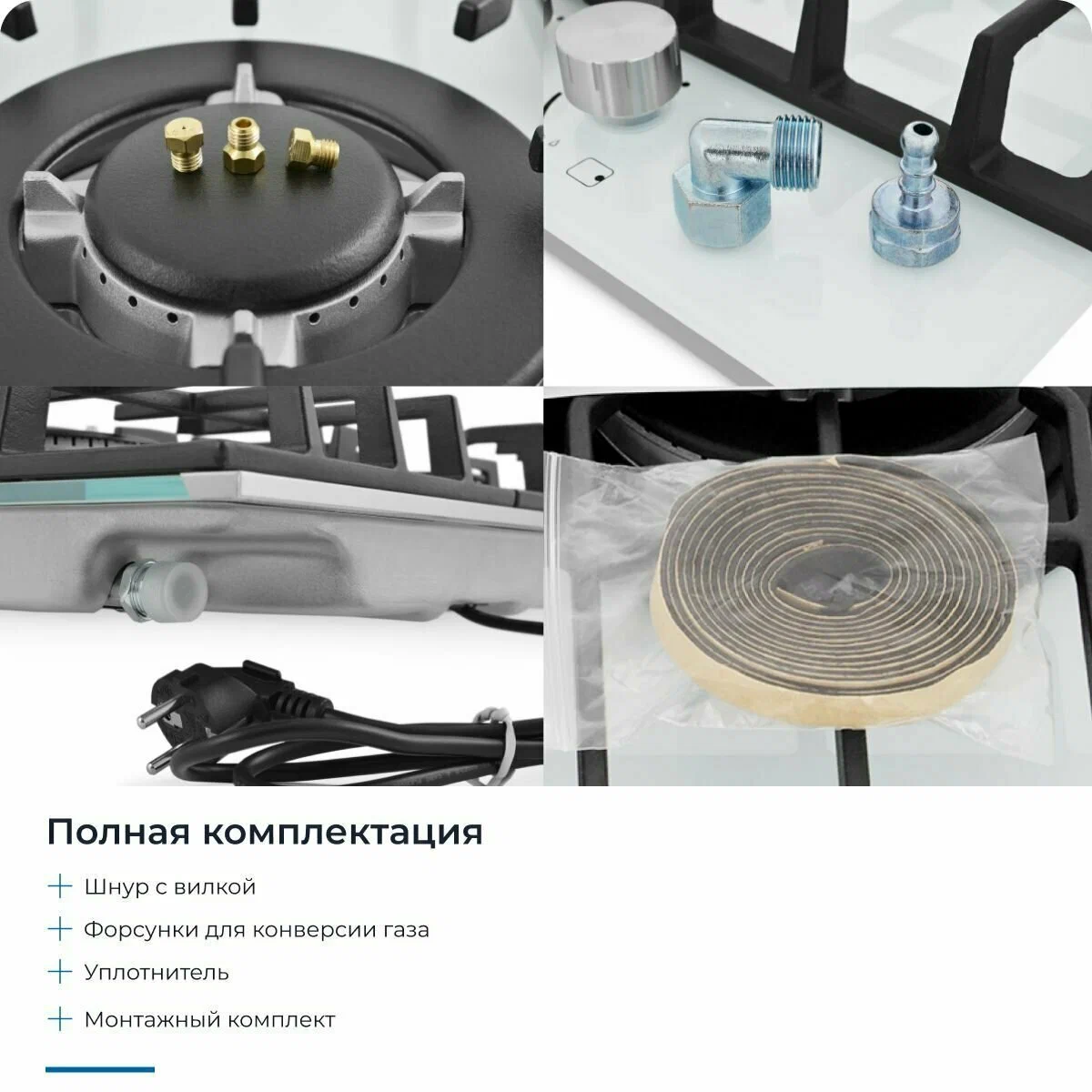 Полная комплектация

+ Шнур с вилкой

+ Форсунки для конверсии газа

+ Уплотнитель

+ Монтажный комплект