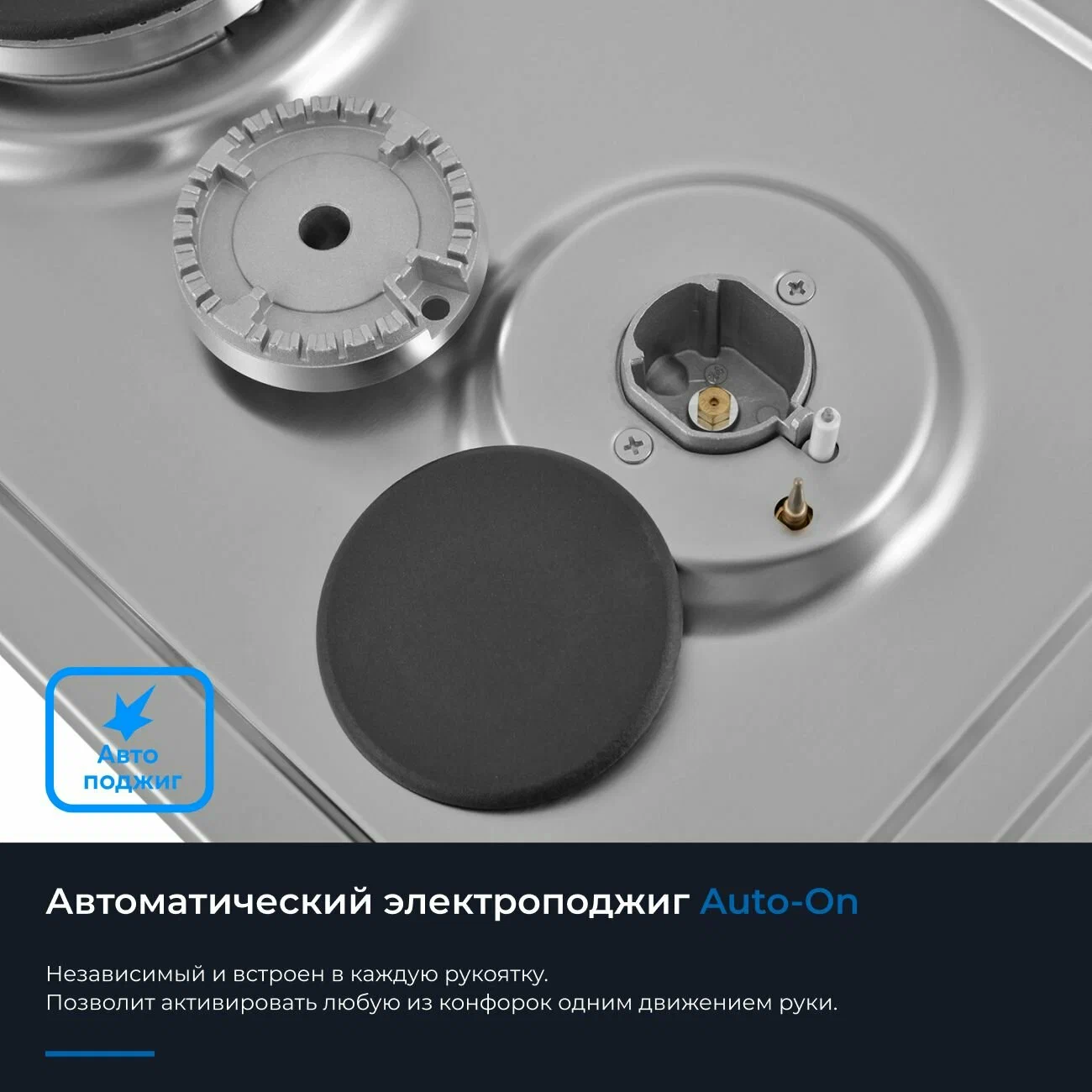 Авто поджиг

Автоматический электроподжиг Auto-On

Независимый и встроен в каждую рукоятку.
Позволит активировать любую из конфорок одним движением руки.