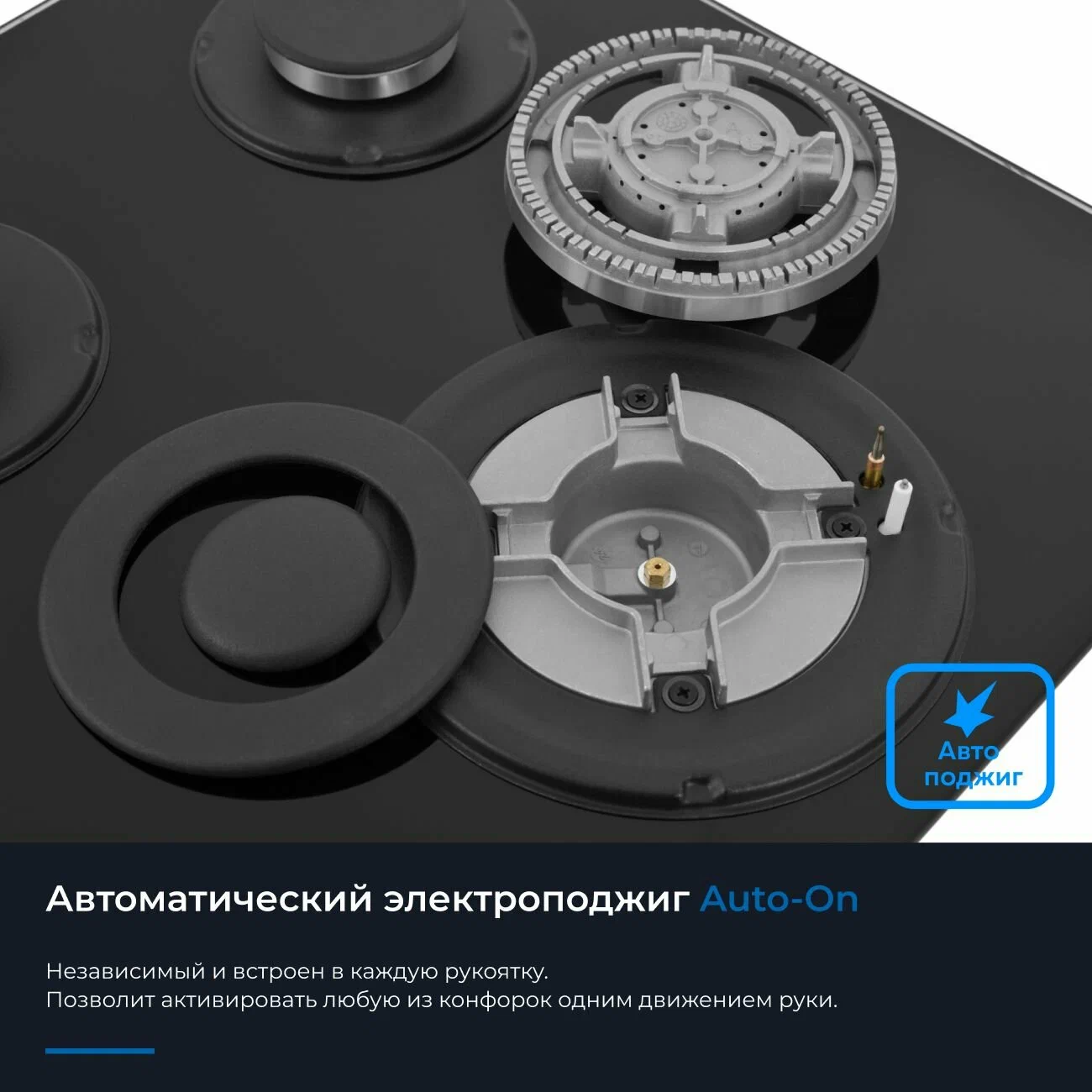 Авто поджиг

Автоматический электроподжиг Auto-On

Независимый и встроен в каждую рукоятку.
Позволит активировать любую из конфорок одним движением руки.