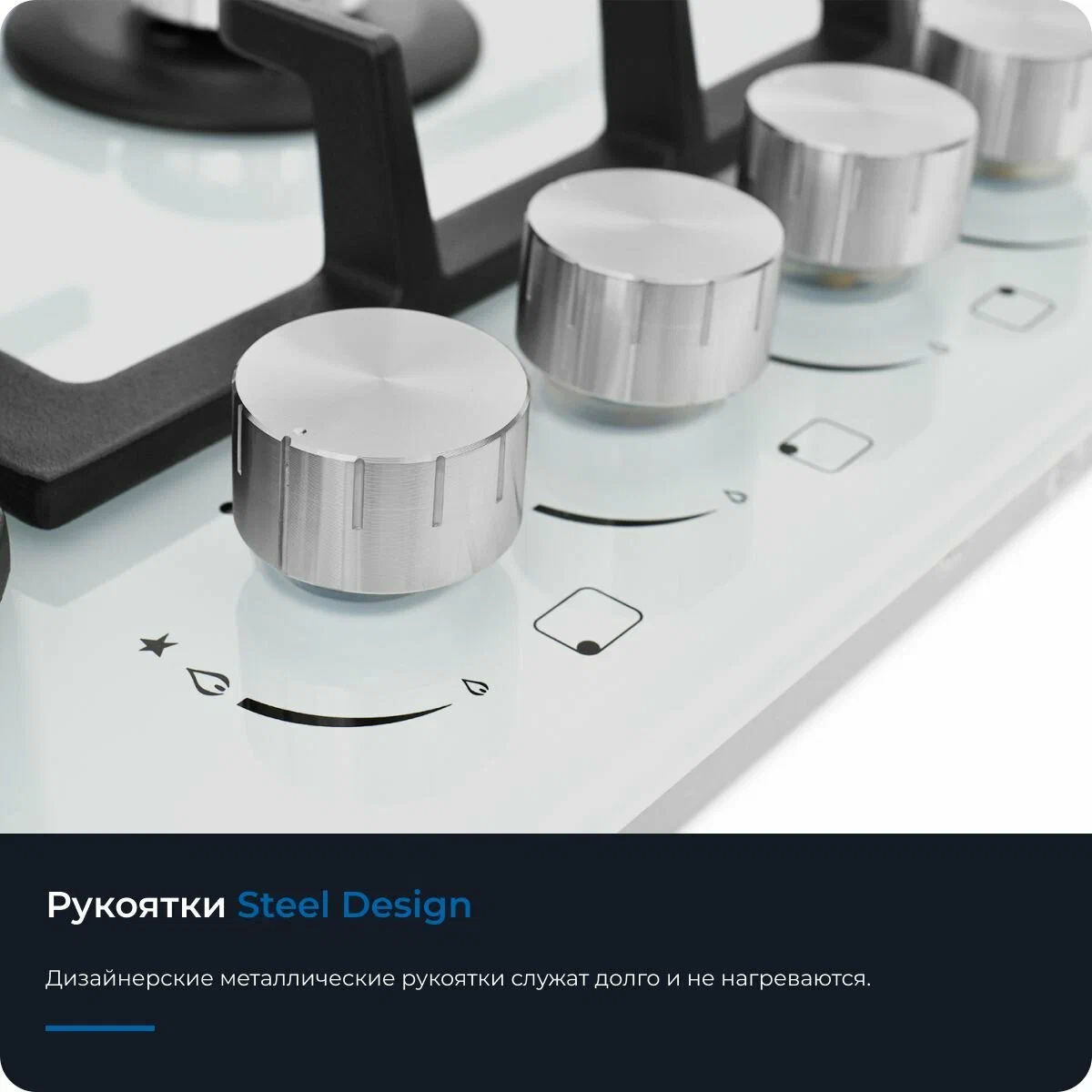 Рукоятки Steel Design

Дизайнерские металлические рукоятки служат долго и не нагреваются.