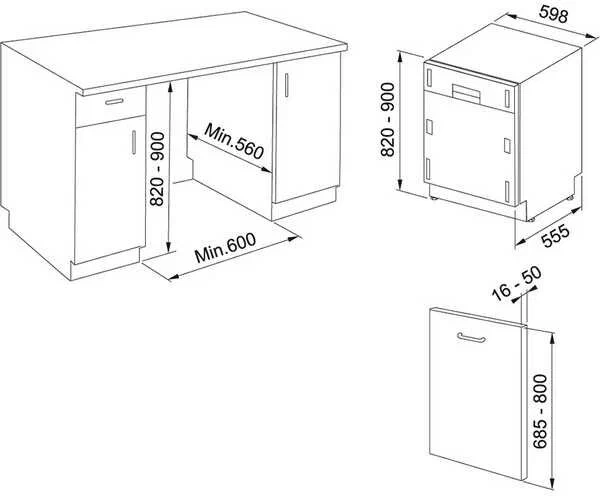 820 - 900

Min.560

Min.600

598

820 - 900

555

16 - 50

685 - 800