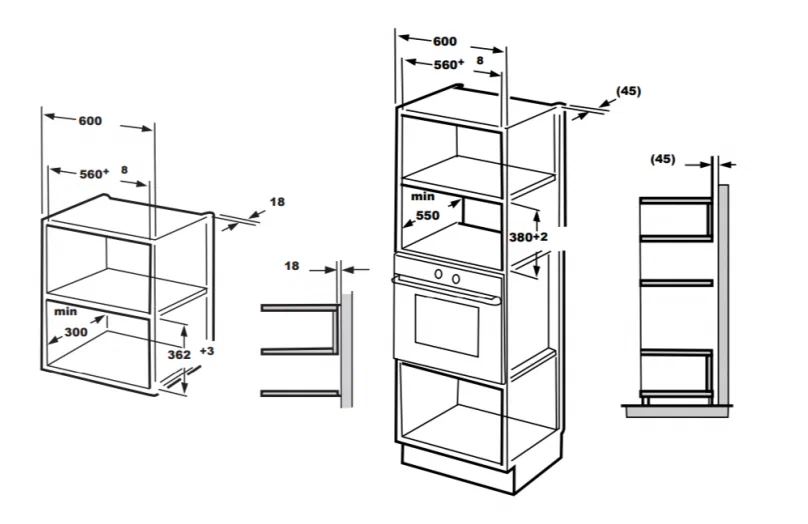 600

560⁺ 8

18

min
300

362 +3

18

600

560⁺ 8

(45)

min
550

380+2

(45)