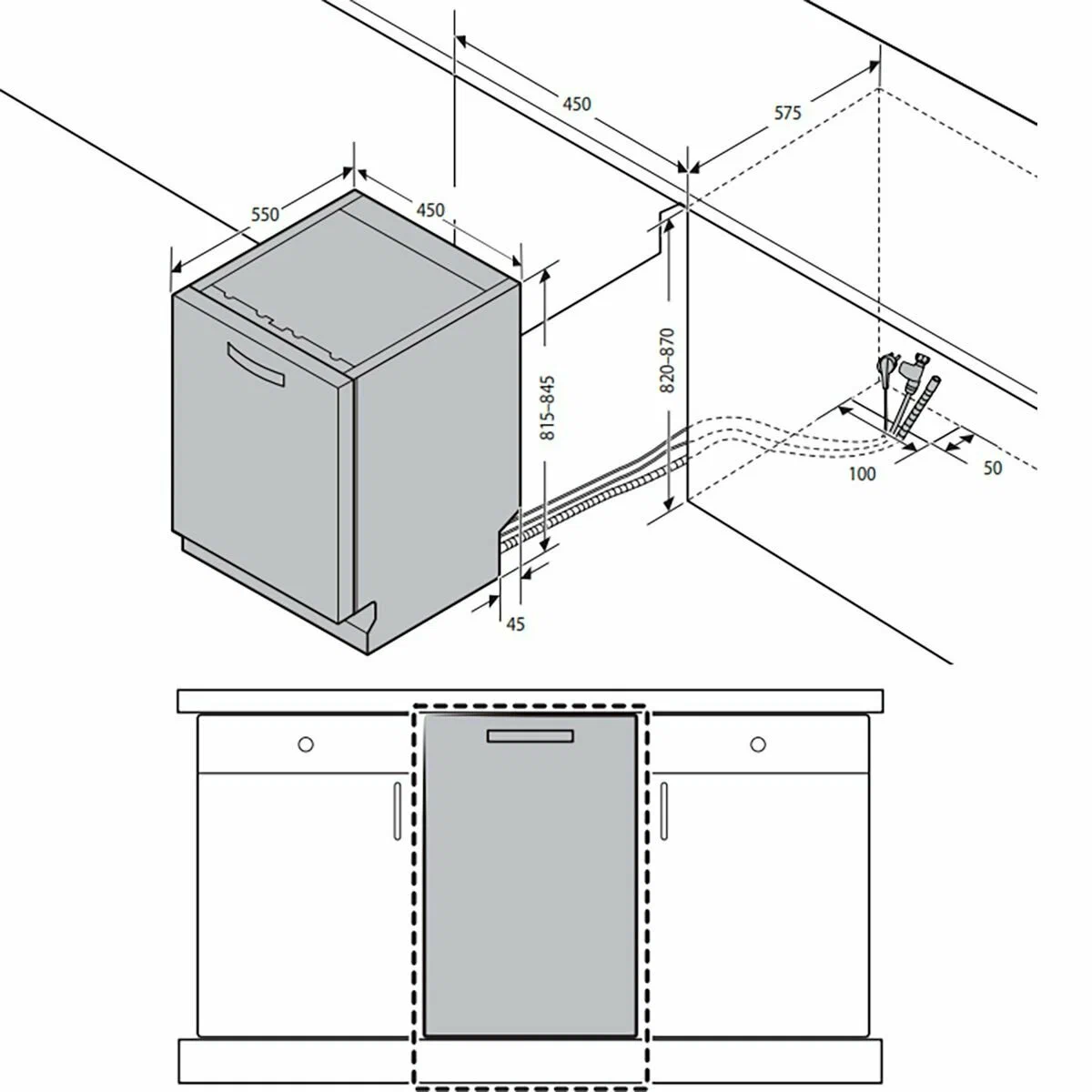 450
575
550
450
815–845
820–870
100
50
45