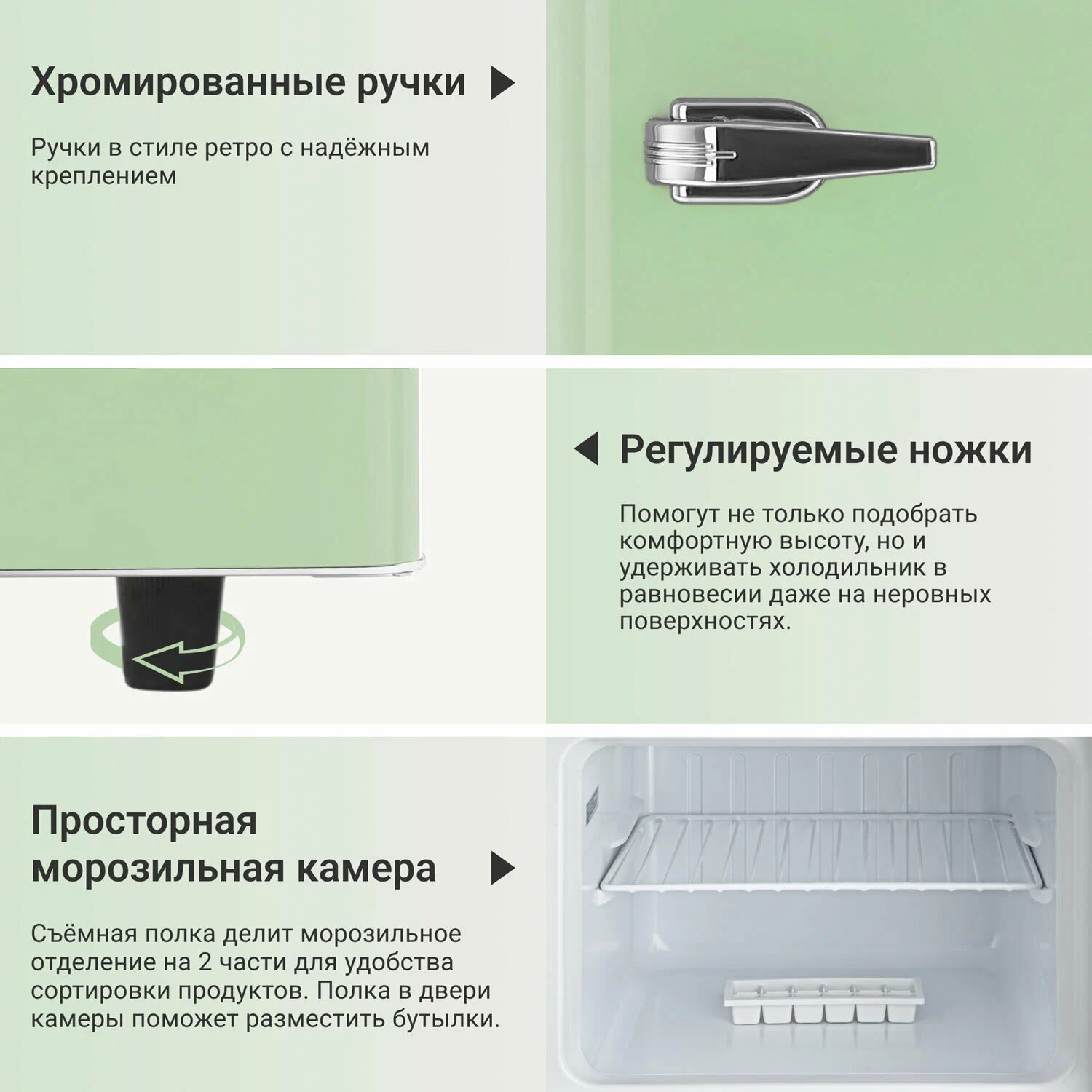 Хромированные ручки

Ручки в стиле ретро с надёжным креплением

Регулируемые ножки

Помогут не только подобрать комфортную высоту, но и удерживать холодильник в равновесии даже на неровных поверхностях.

Просторная морозильная камера

Съёмная полка делит морозильное отделение на 2 части для удобства сортировки продуктов. Полка в двери камеры поможет разместить бутылки.