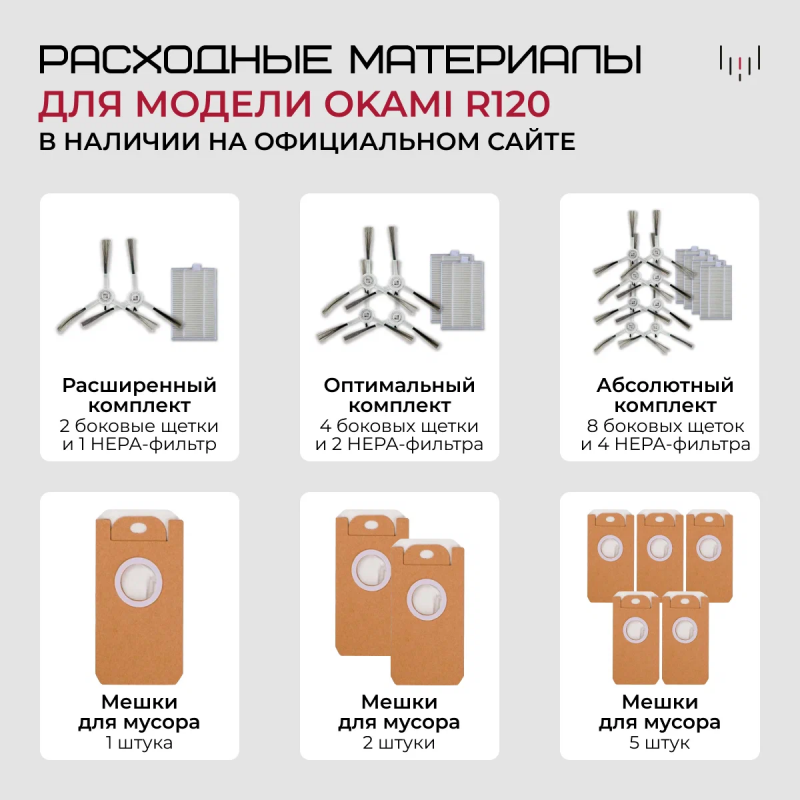 РАСХОДНЫЕ МАТЕРИАЛЫ
ДЛЯ МОДЕЛИ OKAMI R120
В НАЛИЧИИ НА ОФИЦИАЛЬНОМ САЙТЕ

Расширенный комплект
2 боковые щетки и 1 HEPA-фильтр

Оптимальный комплект
4 боковых щетки и 2 HEPA-фильтра

Абсолютный комплект
8 боковых щеток и 4 HEPA-фильтра

Мешки для мусора
1 штука

Мешки для мусора
2 штуки

Мешки для мусора
5 штук