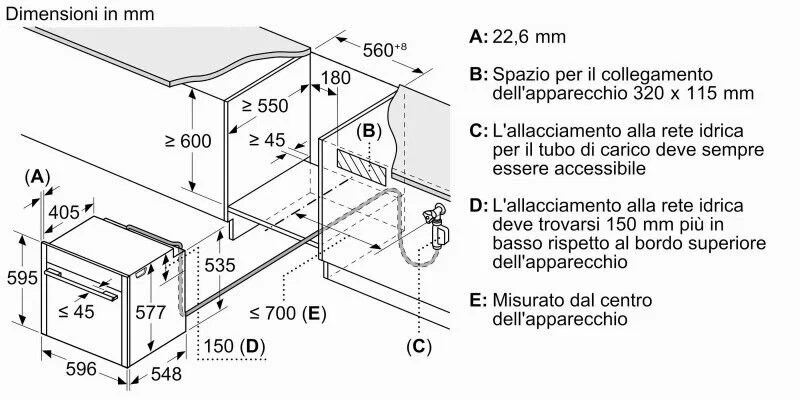 Dimensioni in mm

$560^{+8}$

180

≥ 550

≥ 600

≥ 45

(B)

(A)

405

595

535

≤ 45

577

≤ 700 (E)

150 (D)

(C)

596

548

A: 22,6 mm

B: Spazio per il collegamento dell'apparecchio 320 x 115 mm

C: L'allacciamento alla rete idrica per il tubo di carico deve sempre essere accessibile

D: L'allacciamento alla rete idrica deve trovarsi 150 mm più in basso rispetto al bordo superiore dell'apparecchio

E: Misurato dal centro dell'apparecchio