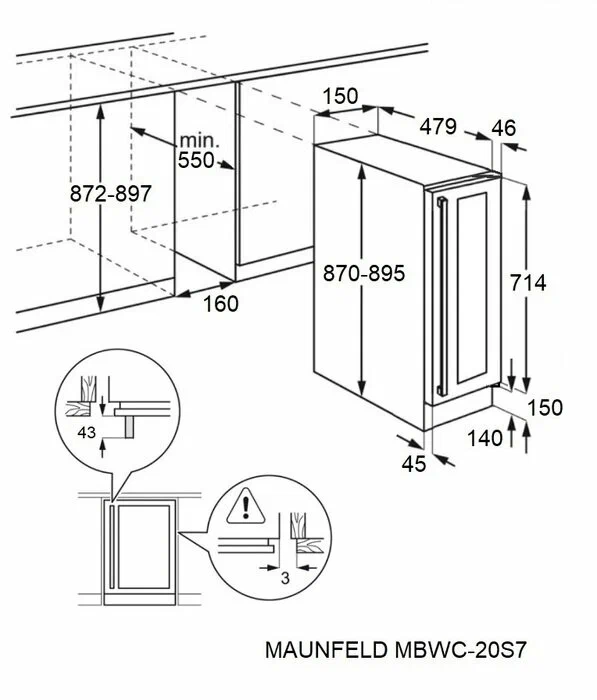 150
479
46
min. 550
872-897
870-895
714
160
150
140
45
43
3
MAUNFELD MBWC-20S7