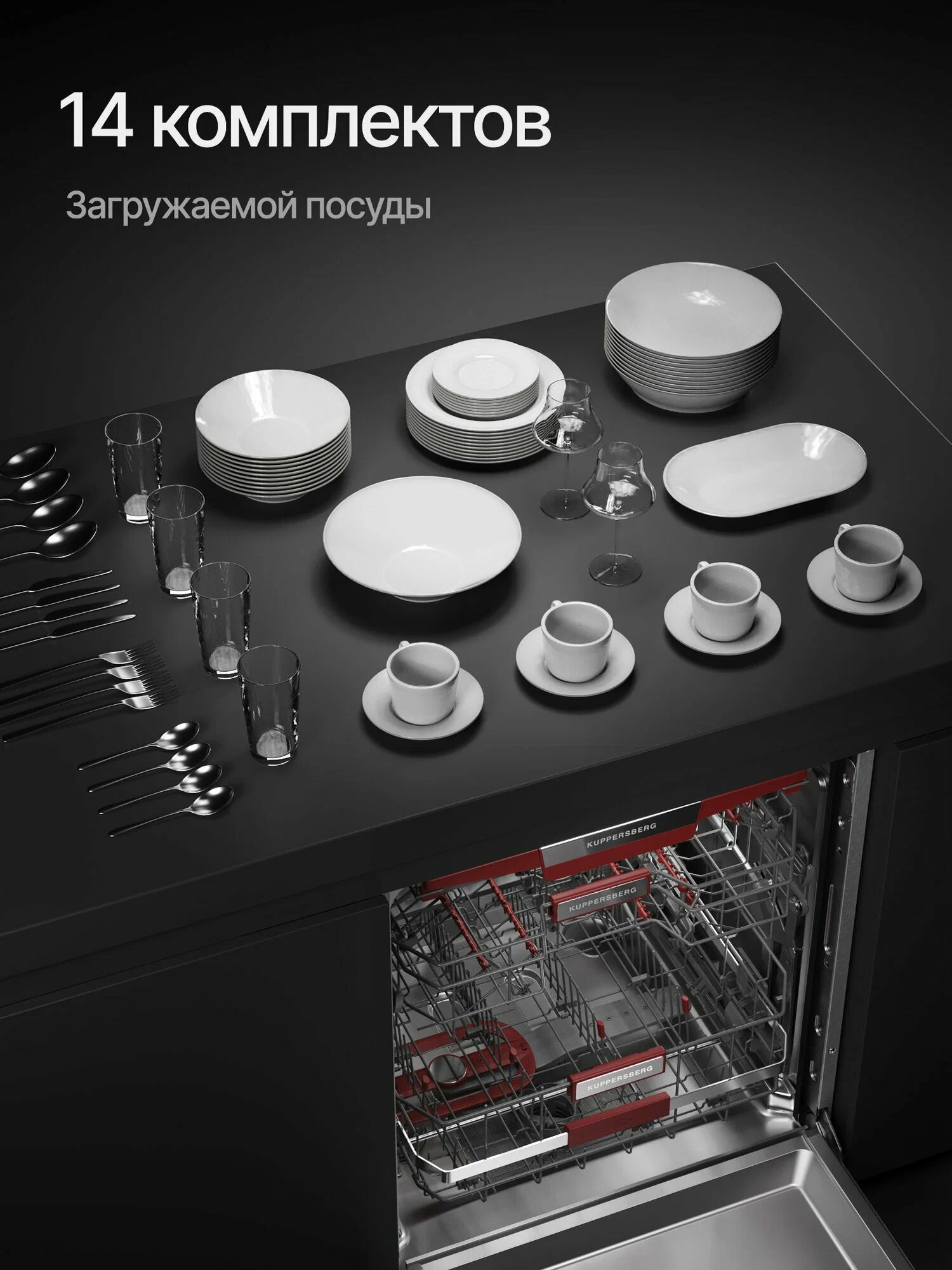 14 комплектов

Загружаемой посуды

KUPPERSBERG

KUPPERSBERG

KUPPERSBERG