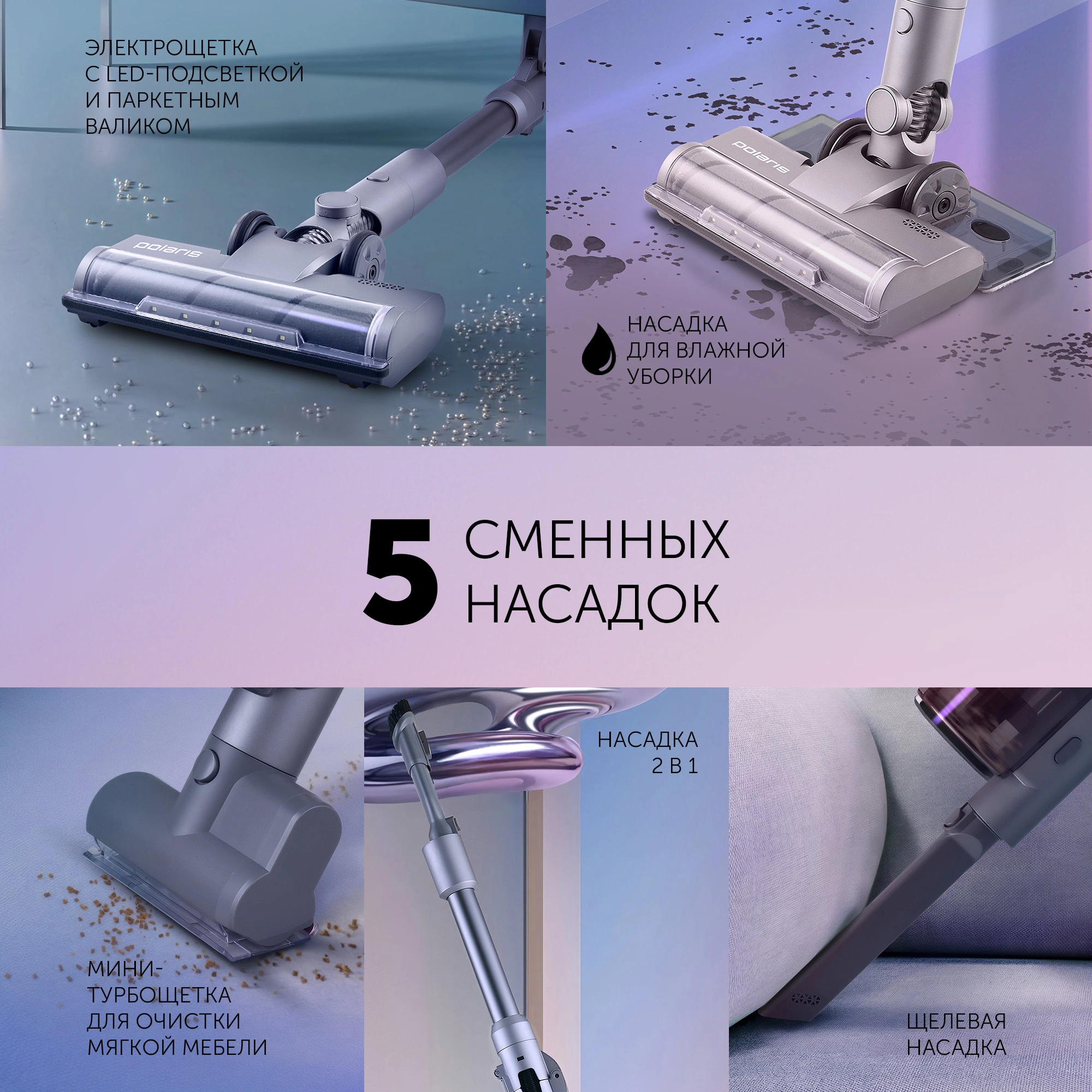 ЭЛЕКТРОЩЕТКА С LED-ПОДСВЕТКОЙ И ПАРКЕТНЫМ ВАЛИКОМ

polaris

polaris

НАСАДКА ДЛЯ ВЛАЖНОЙ УБОРКИ

5 СМЕННЫХ НАСАДОК

МИНИ-ТУРБОЩЕТКА ДЛЯ ОЧИСТКИ МЯГКОЙ МЕБЕЛИ

НАСАДКА 2 В 1

ЩЕЛЕВАЯ НАСАДКА