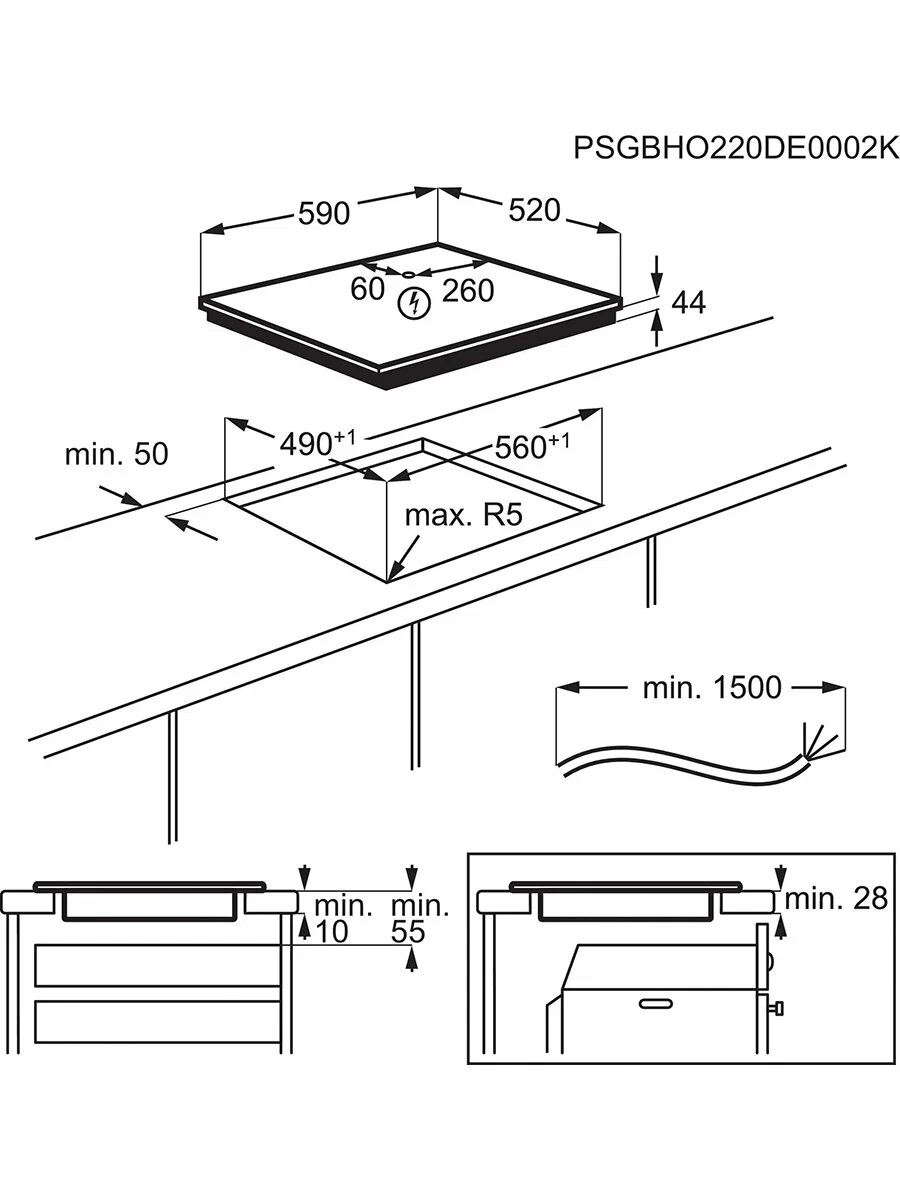 PSGBHO220DE0002K

590
520
60
260
44

min. 50
$490^{+1}$
$560^{+1}$
max. R5

min. 1500

min.
10
min.
55

min. 28