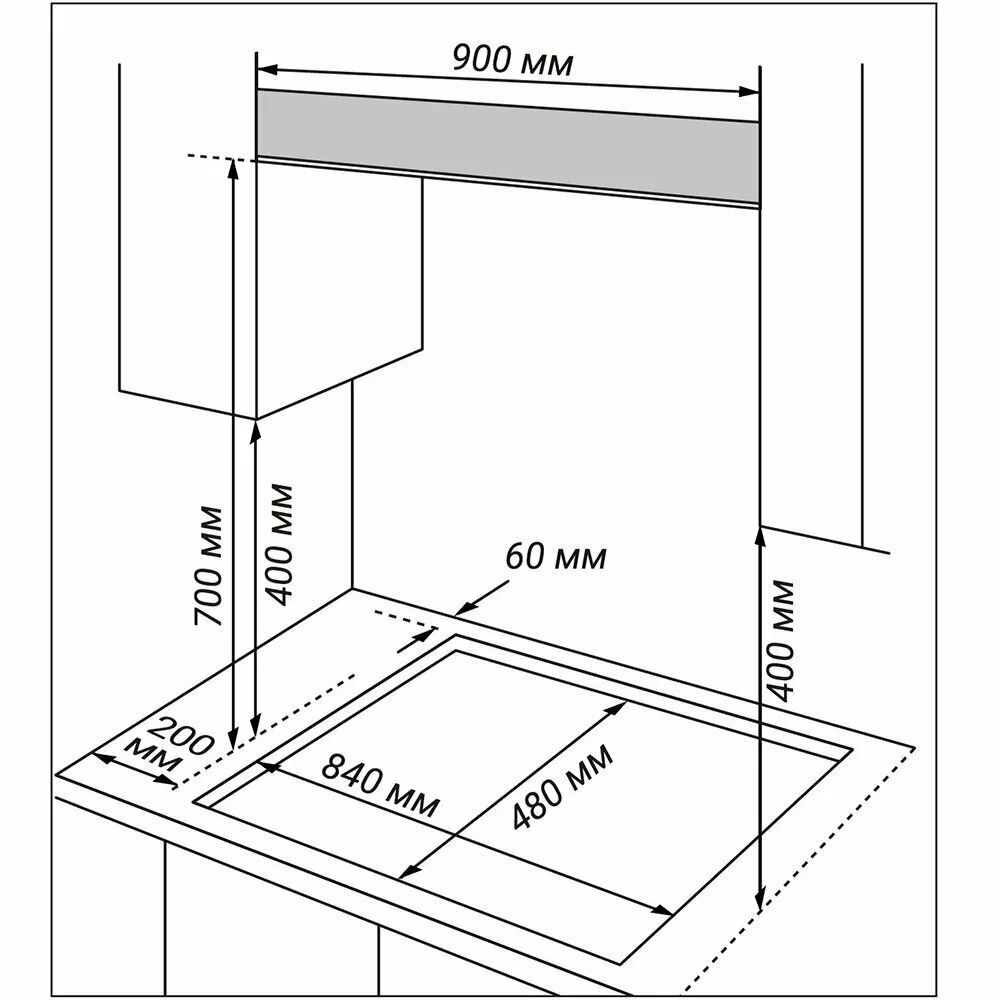 900 мм
700 мм
400 мм
60 мм
400 мм
200 мм
840 мм
480 мм