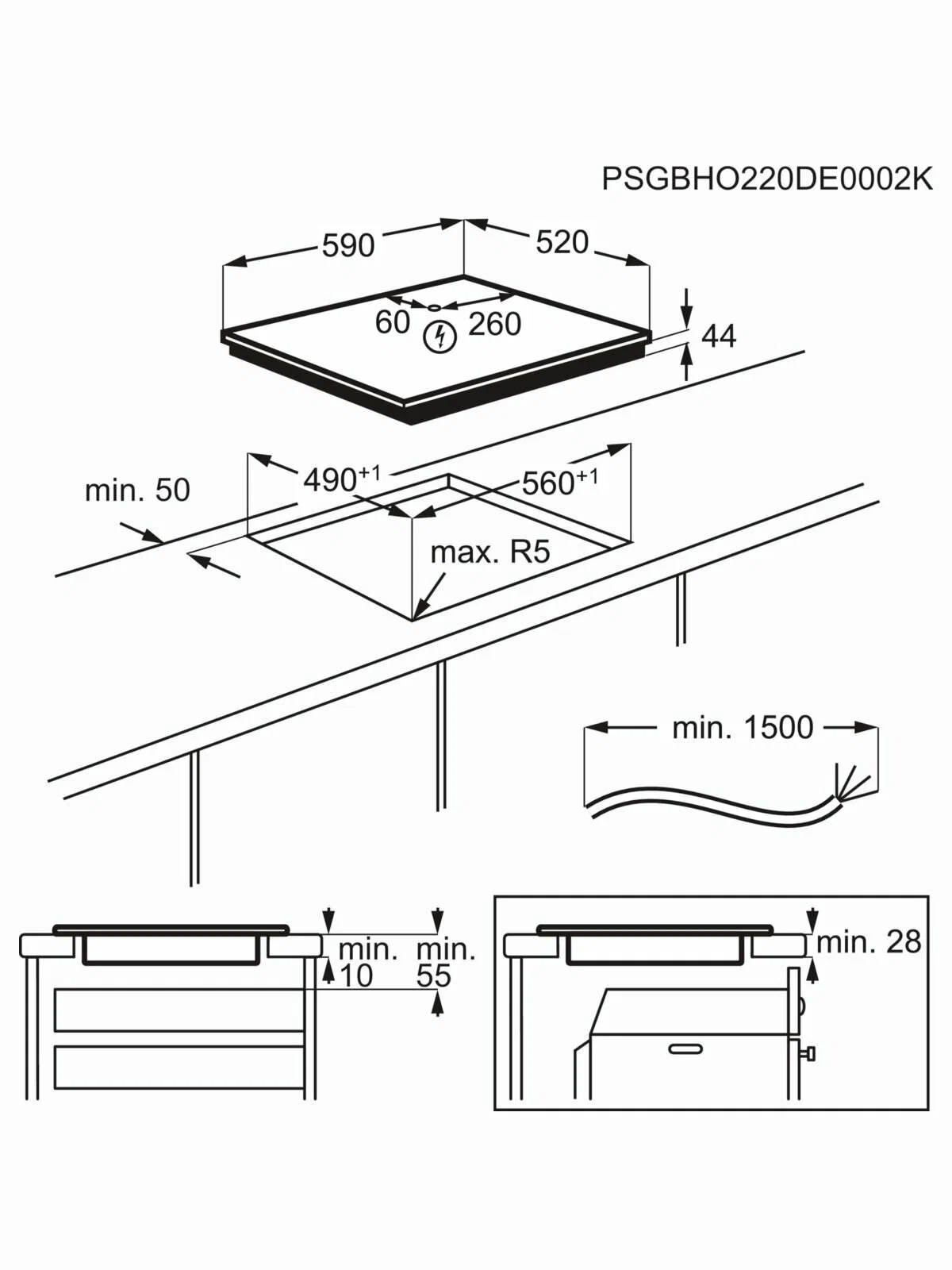 PSGBHO220DE0002K

590
520
60
260
44

min. 50
$490^{+1}$
$560^{+1}$
max. R5

min. 1500

min. 10
min. 55

min. 28